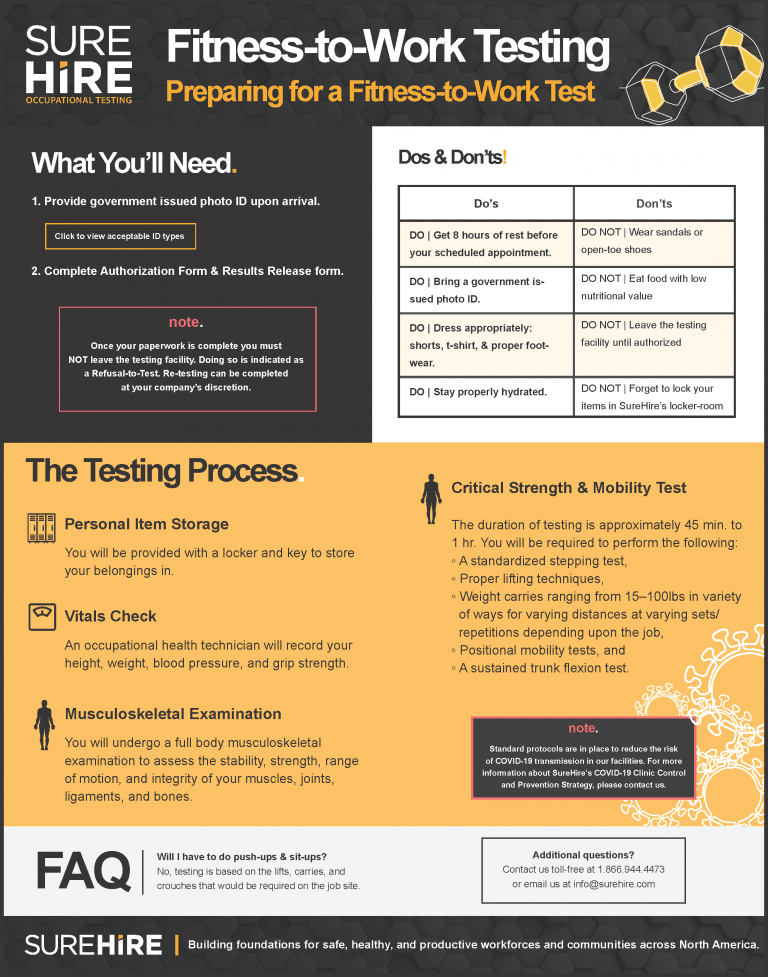 SURE HiRE
OCCUPATIONAL TESTING

Fitness-to-Work Testing
Preparing for a Fitness-to-Work Test

What You'll Need.

1. Provide government issued photo ID upon arrival.

Click to view acceptable ID types

2. Complete Authorization Form & Results Release form.

note.
Once your paperwork is complete you must NOT leave the testing facility. Doing so is indicated as a Refusal-to-Test. Re-testing can be completed at your company's discretion.

Dos & Don'ts!

| Do's | Don'ts |
|---|---|
| DO \| Get 8 hours of rest before your scheduled appointment. | DO NOT \| Wear sandals or open-toe shoes |
| DO \| Bring a government issued photo ID. | DO NOT \| Eat food with low nutritional value |
| DO \| Dress appropriately: shorts, t-shirt, & proper footwear. | DO NOT \| Leave the testing facility until authorized |
| DO \| Stay properly hydrated. | DO NOT \| Forget to lock your items in SureHire's locker-room |

The Testing Process.

Personal Item Storage
You will be provided with a locker and key to store your belongings in.

Vitals Check
An occupational health technician will record your height, weight, blood pressure, and grip strength.

Musculoskeletal Examination
You will undergo a full body musculoskeletal examination to assess the stability, strength, range of motion, and integrity of your muscles, joints, ligaments, and bones.

Critical Strength & Mobility Test
The duration of testing is approximately 45 min. to 1 hr. You will be required to perform the following:
◦ A standardized stepping test,
◦ Proper lifting techniques,
◦ Weight carries ranging from 15–100lbs in variety of ways for varying distances at varying sets/ repetitions depending upon the job,
◦ Positional mobility tests, and
◦ A sustained trunk flexion test.

note.
Standard protocols are in place to reduce the risk of COVID-19 transmission in our facilities. For more information about SureHire's COVID-19 Clinic Control and Prevention Strategy, please contact us.

FAQ
Will I have to do push-ups & sit-ups?
No, testing is based on the lifts, carries, and crouches that would be required on the job site.

Additional questions?
Contact us toll-free at 1.866.944.4473 or email us at info@surehire.com

SUREHiRE | Building foundations for safe, healthy, and productive workforces and communities across North America.